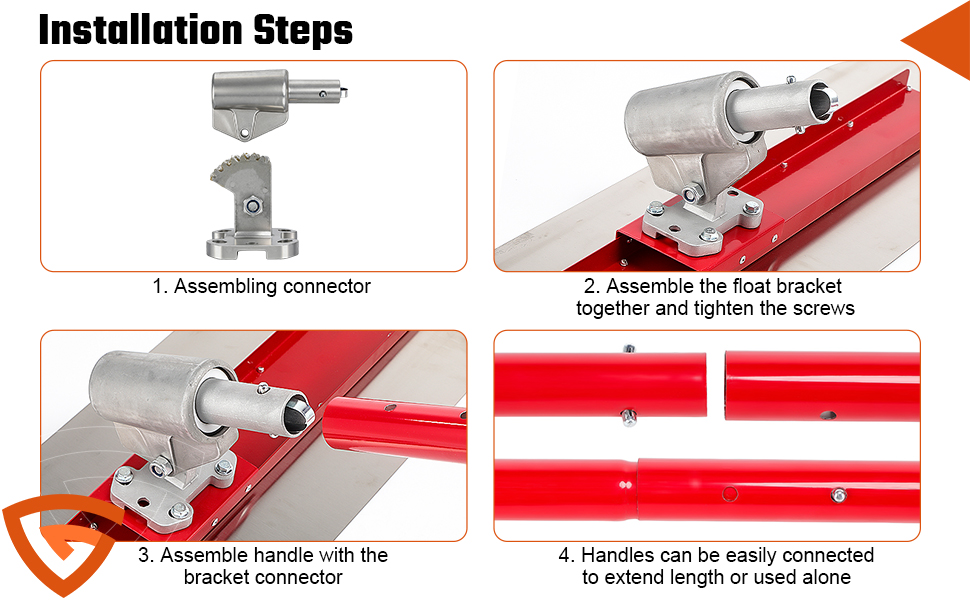 Installation Steps

1. Assembling connector

2. Assemble the float bracket together and tighten the screws

3. Assemble handle with the bracket connector

4. Handles can be easily connected to extend length or used alone