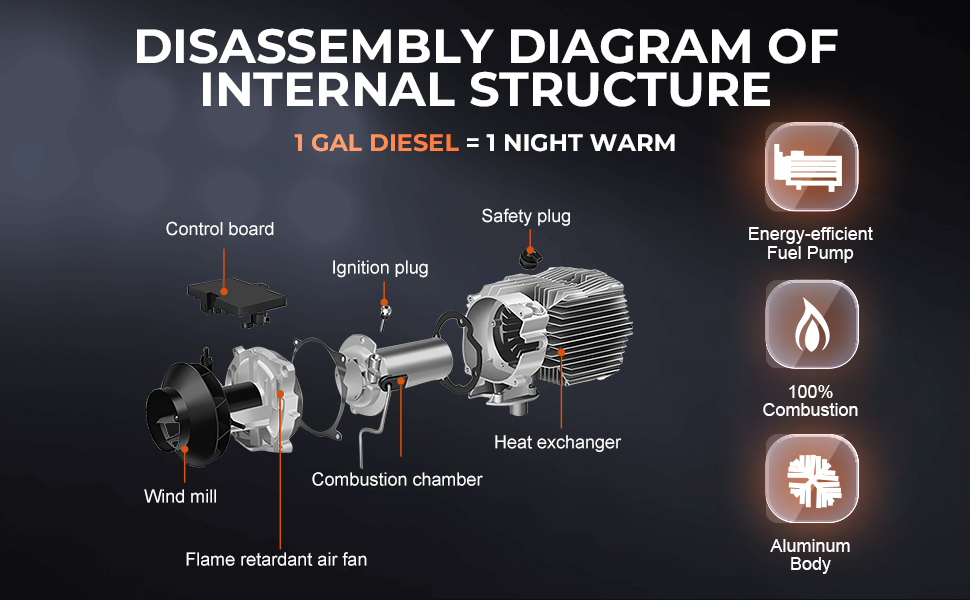 DISASSEMBLY DIAGRAM OF INTERNAL STRUCTURE

1 GAL DIESEL = 1 NIGHT WARM

Control board

Ignition plug

Safety plug

Heat exchanger

Combustion chamber

Wind mill

Flame retardant air fan

Energy-efficient Fuel Pump

100% Combustion

Aluminum Body